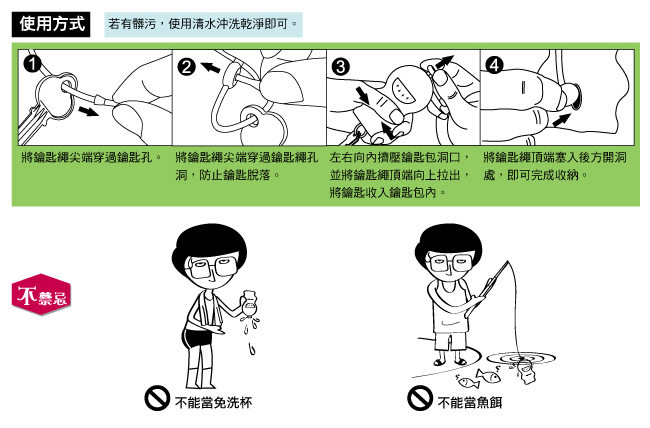 使用方式

若有髒污，使用清水沖洗乾淨即可。

1
將鑰匙繩尖端穿過鑰匙孔。

2
將鑰匙繩尖端穿過鑰匙繩孔洞，防止鑰匙脫落。

3
左右向內擠壓鑰匙包洞口，並將鑰匙繩頂端向上拉出，將鑰匙收入鑰匙包內。

4
將鑰匙繩頂端塞入後方開洞處，即可完成收納。

不禁忌

不能當免洗杯

不能當魚餌